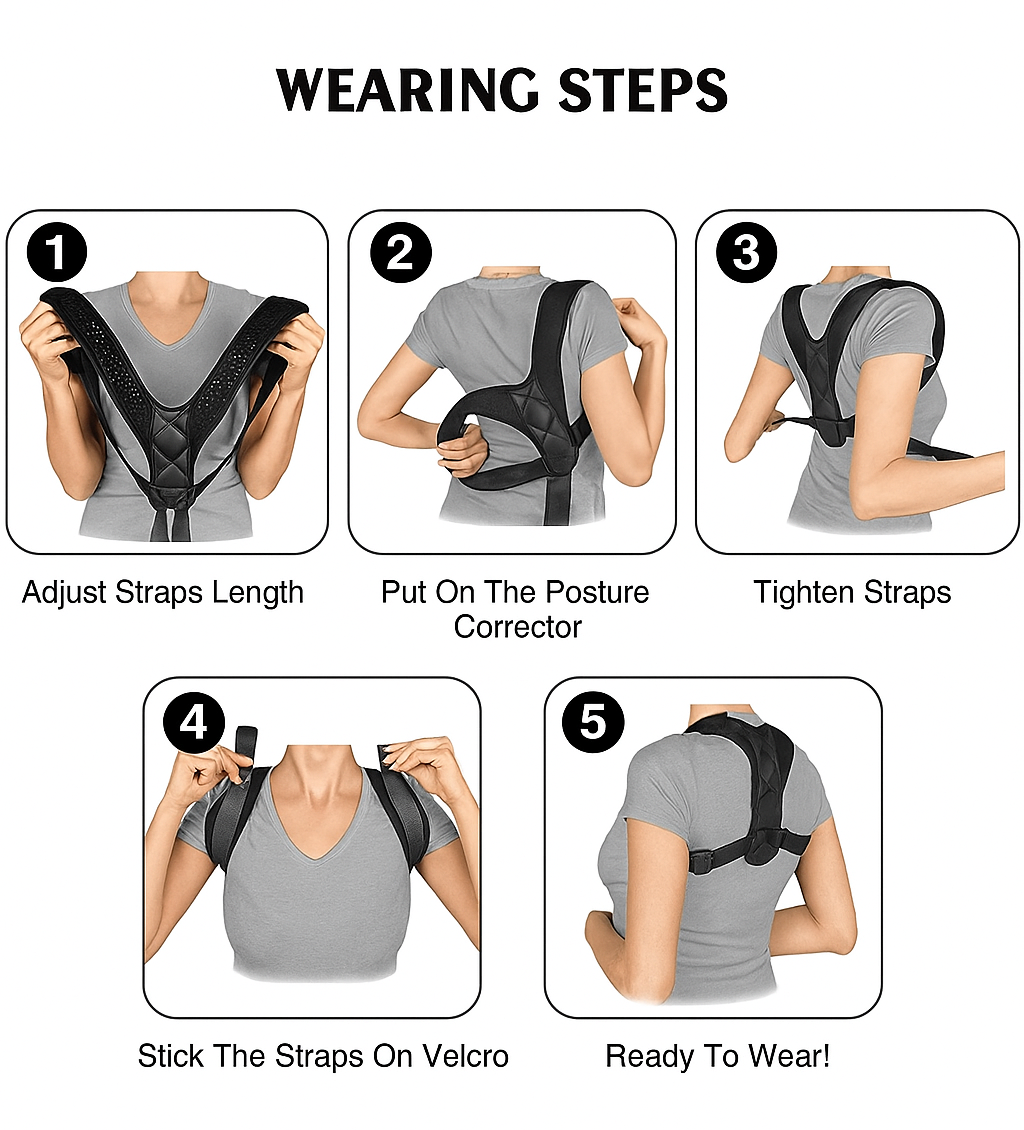 WEARING STEPS

1

Adjust Straps Length

2

Put On The Posture Corrector

3

Tighten Straps

4

Stick The Straps On Velcro

5

Ready To Wear!